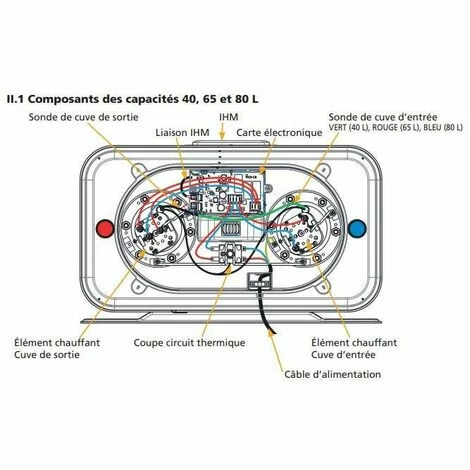 II.1 Composants des capacités 40, 65 et 80 L

Sonde de cuve de sortie

IHM

Liaison IHM

Carte électronique

Sonde de cuve d'entrée
VERT (40 L), ROUGE (65 L), BLEU (80 L)

Élément chauffant
Cuve de sortie

Coupe circuit thermique

Élément chauffant
Cuve d'entrée

Câble d'alimentation